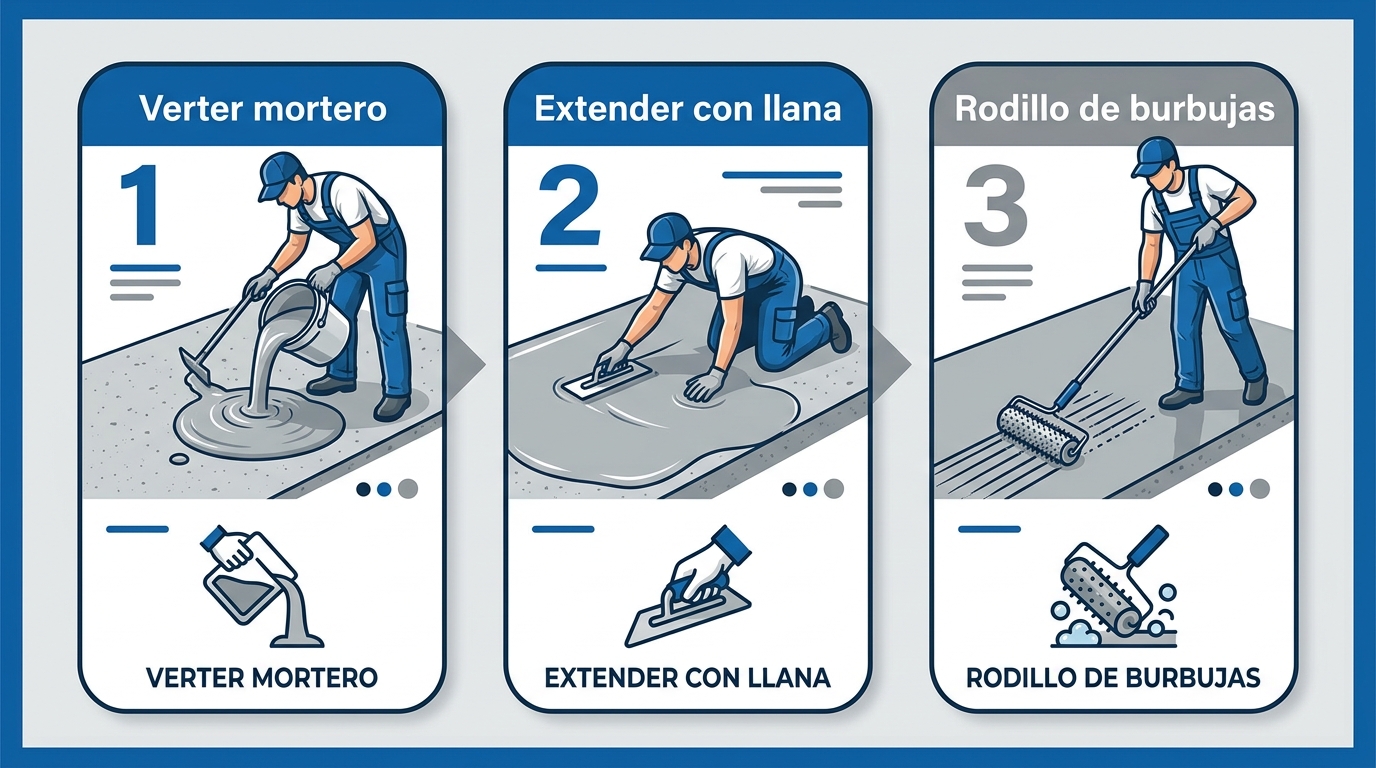 Verter mortero

1

VERTER MORTERO

Extender con llana

2

EXTENDER CON LLANA

Rodillo de burbujas

3

RODILLO DE BURBUJAS